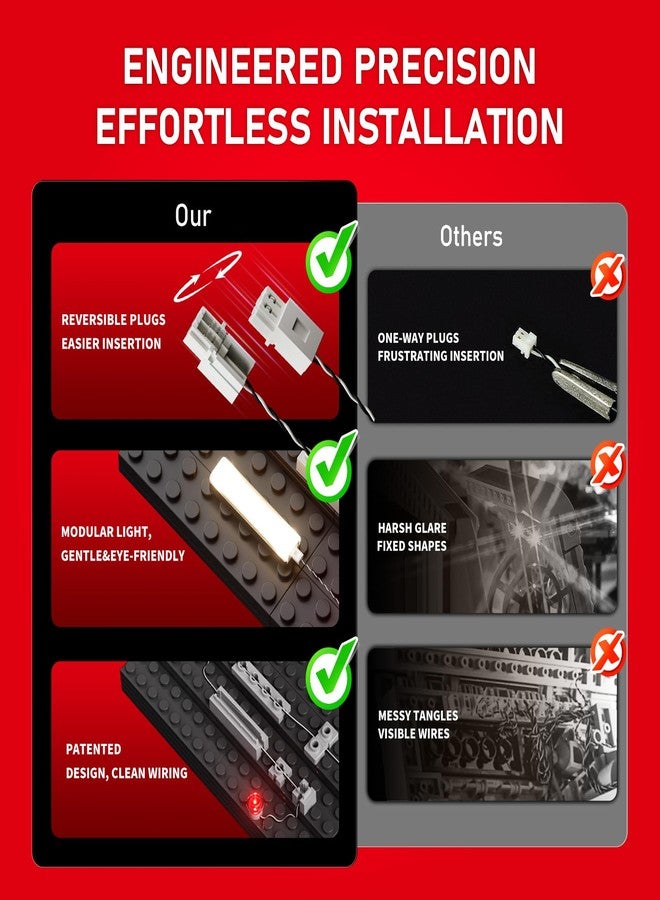 ENGINEERED PRECISION
EFFORTLESS INSTALLATION

Our

REVERSIBLE PLUGS
EASIER INSERTION

MODULAR LIGHT,
GENTLE&EYE-FRIENDLY

PATENTED
DESIGN, CLEAN WIRING

Others

ONE-WAY PLUGS
FRUSTRATING INSERTION

HARSH GLARE
FIXED SHAPES

MESSY TANGLES
VISIBLE WIRES